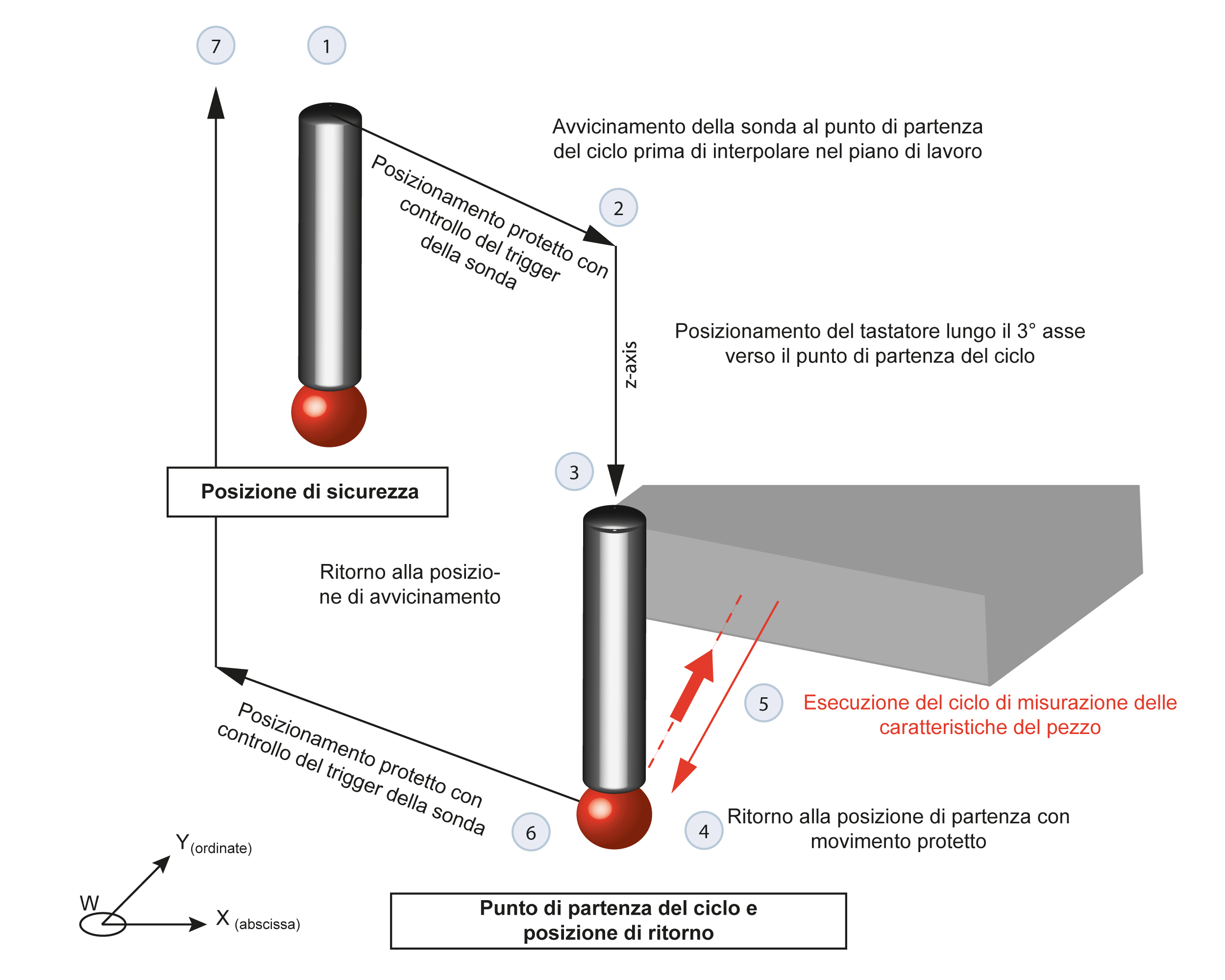 7

1

Avvicinamento della sonda al punto di partenza del ciclo prima di interpolare nel piano di lavoro

Posizionamento protetto con controllo del trigger della sonda

2

z-axis

Posizionamento del tastatore lungo il 3° asse verso il punto di partenza del ciclo

3

Posizione di sicurezza

Ritorno alla posizione di avvicinamento

5

Esecuzione del ciclo di misurazione delle caratteristiche del pezzo

Posizionamento protetto con controllo del trigger della sonda

6

4

Ritorno alla posizione di partenza con movimento protetto

Y (ordinate)

W

X (abscissa)

Punto di partenza del ciclo e posizione di ritorno